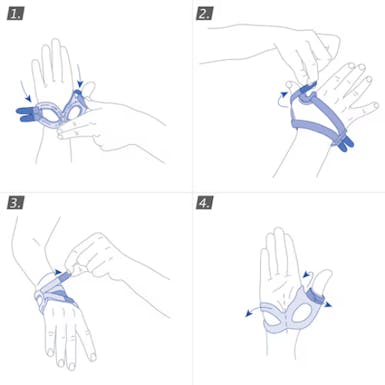 1.

2.

3.

4.