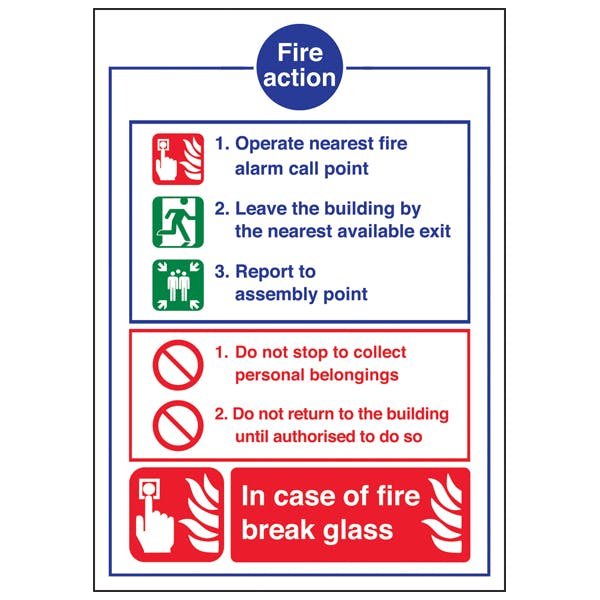 Fire action

1. Operate nearest fire alarm call point

2. Leave the building by the nearest available exit

3. Report to assembly point

1. Do not stop to collect personal belongings

2. Do not return to the building until authorised to do so

In case of fire break glass